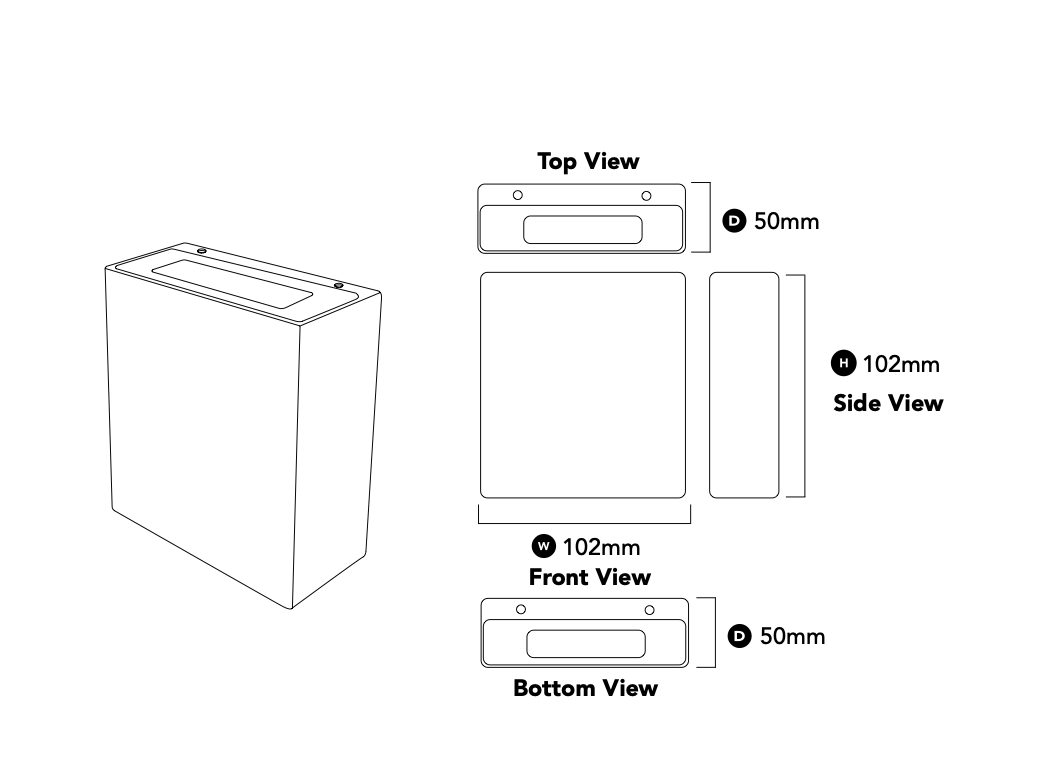 Top View

D 50mm

H 102mm

Side View

W 102mm

Front View

D 50mm

Bottom View